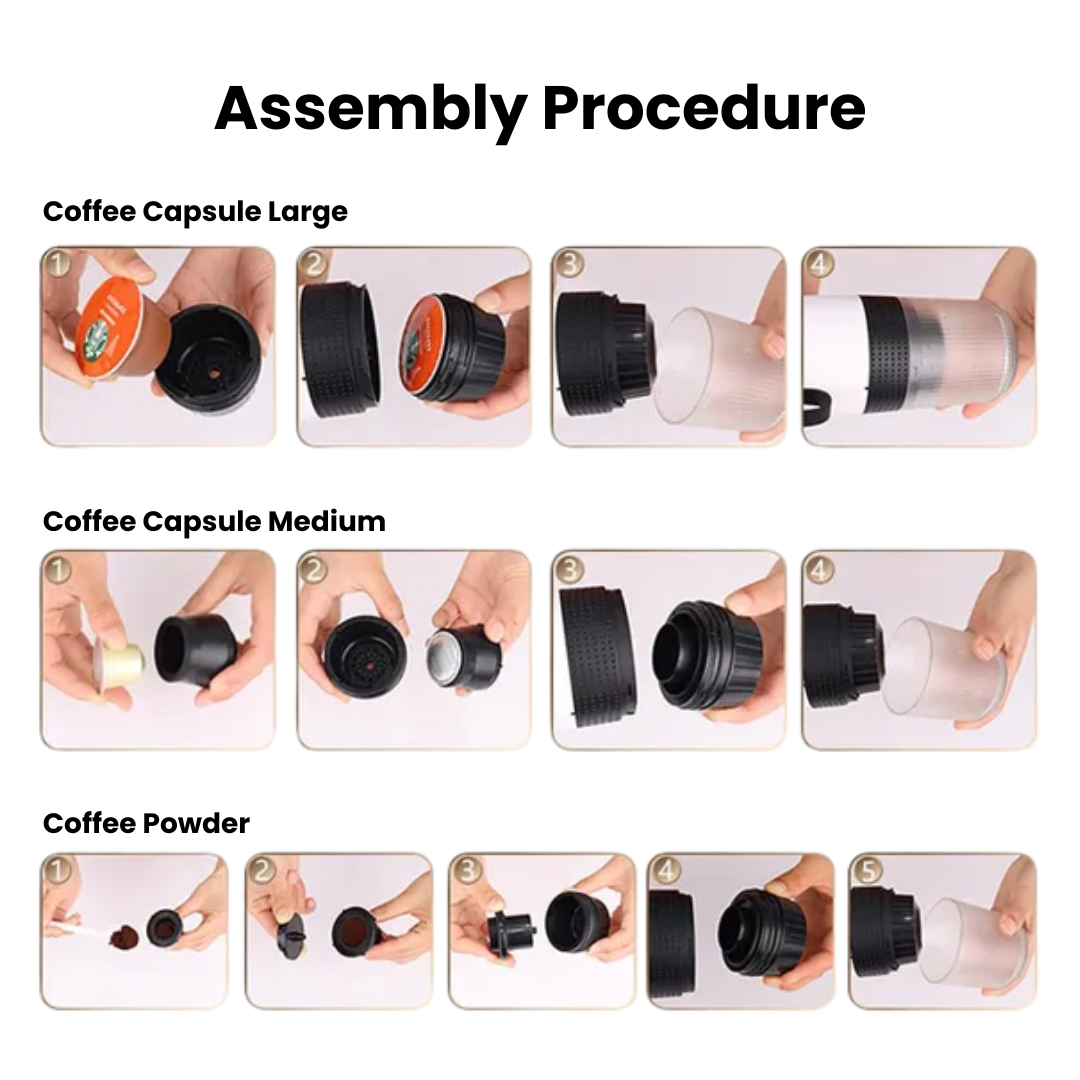 Assembly Procedure

Coffee Capsule Large

1

2

3

4

Coffee Capsule Medium

1

2

3

4

Coffee Powder

1

2

3

4

5